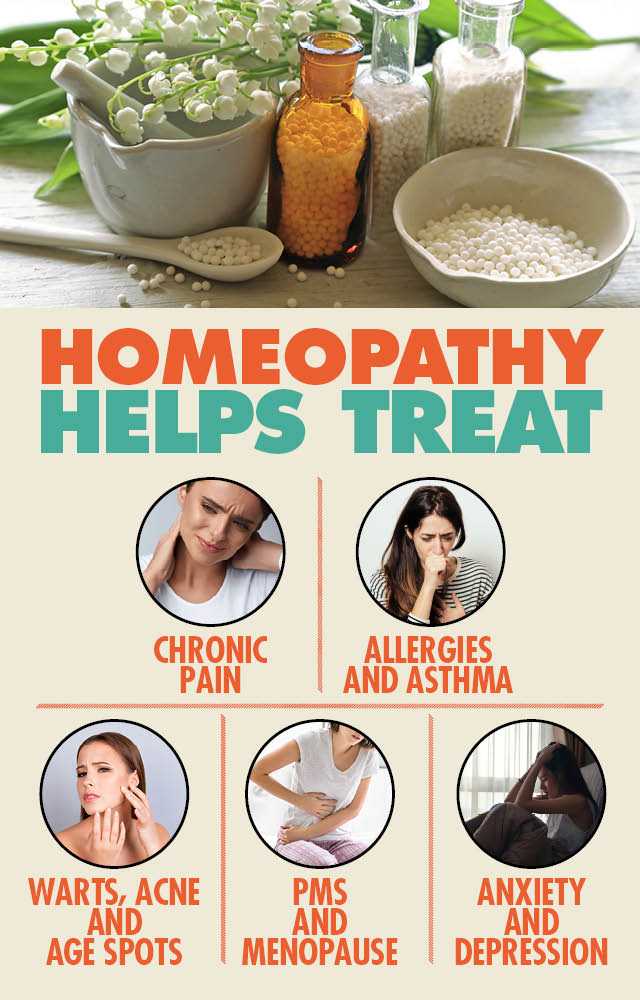 HOMEOPATHY HELPS TREAT

CHRONIC PAIN

ALLERGIES AND ASTHMA

WARTS, ACNE AND AGE SPOTS

PMS AND MENOPAUSE

ANXIETY AND DEPRESSION