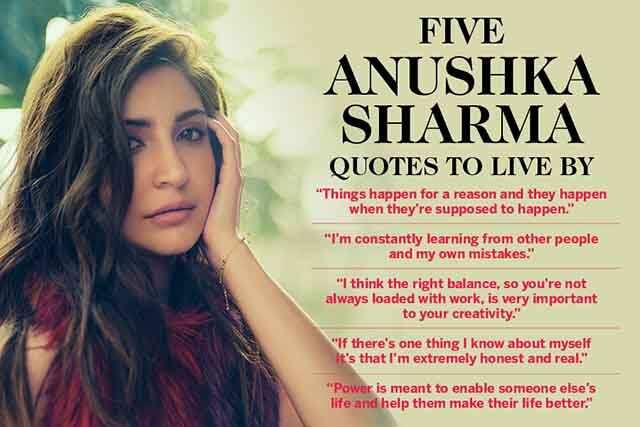 FIVE
ANUSHKA SHARMA
QUOTES TO LIVE BY

"Things happen for a reason and they happen when they're supposed to happen."

"I'm constantly learning from other people and my own mistakes."

"I think the right balance, so you're not always loaded with work, is very important to your creativity."

"If there's one thing I know about myself it's that I'm extremely honest and real."

"Power is meant to enable someone else's life and help them make their life better."