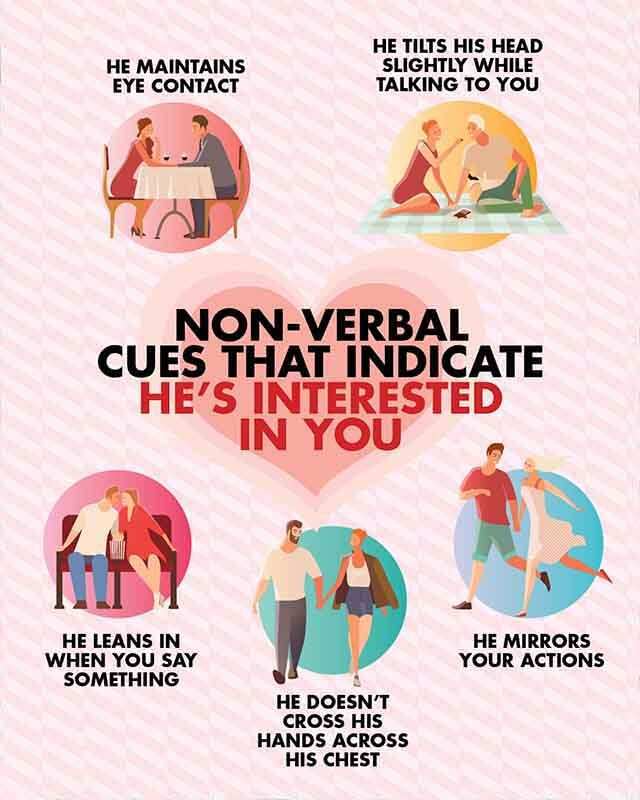 HE MAINTAINS EYE CONTACT

HE TILTS HIS HEAD SLIGHTLY WHILE TALKING TO YOU

NON-VERBAL CUES THAT INDICATE HE'S INTERESTED IN YOU

HE LEANS IN WHEN YOU SAY SOMETHING

HE DOESN'T CROSS HIS HANDS ACROSS HIS CHEST

HE MIRRORS YOUR ACTIONS