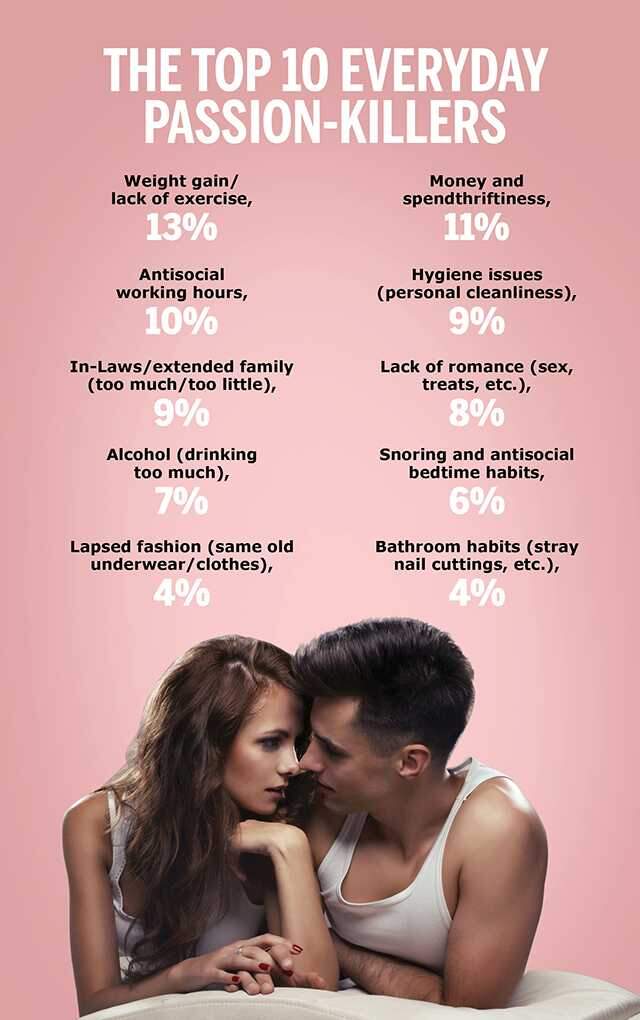 THE TOP 10 EVERYDAY PASSION-KILLERS

Weight gain/ lack of exercise,
13%

Antisocial working hours,
10%

In-Laws/extended family (too much/too little),
9%

Alcohol (drinking too much),
7%

Lapsed fashion (same old underwear/clothes),
4%

Money and spendthriftiness,
11%

Hygiene issues (personal cleanliness),
9%

Lack of romance (sex, treats, etc.),
8%

Snoring and antisocial bedtime habits,
6%

Bathroom habits (stray nail cuttings, etc.),
4%