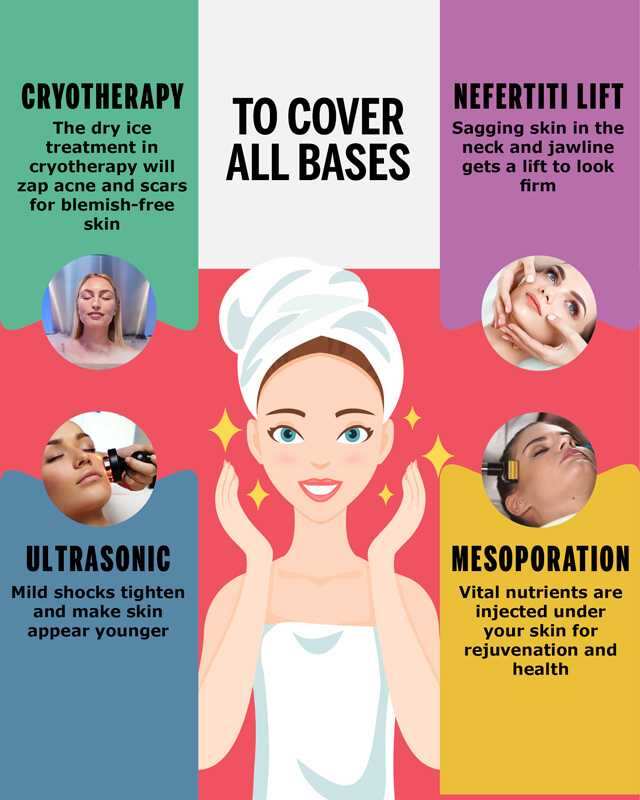 TO COVER ALL BASES

CRYOTHERAPY
The dry ice treatment in cryotherapy will zap acne and scars for blemish-free skin

NEFERTITI LIFT
Sagging skin in the neck and jawline gets a lift to look firm

ULTRASONIC
Mild shocks tighten and make skin appear younger

MESOPORATION
Vital nutrients are injected under your skin for rejuvenation and health