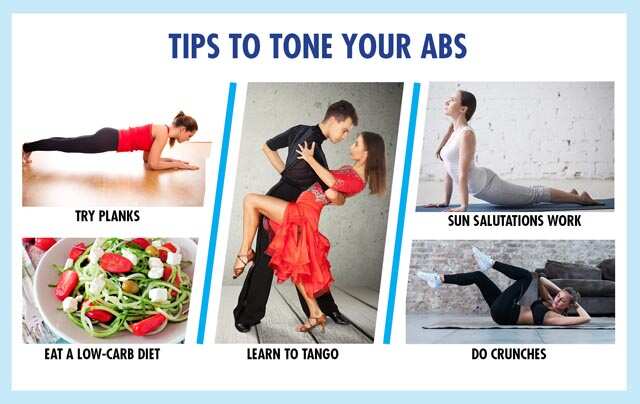 TIPS TO TONE YOUR ABS

TRY PLANKS

EAT A LOW-CARB DIET

LEARN TO TANGO

SUN SALUTATIONS WORK

DO CRUNCHES