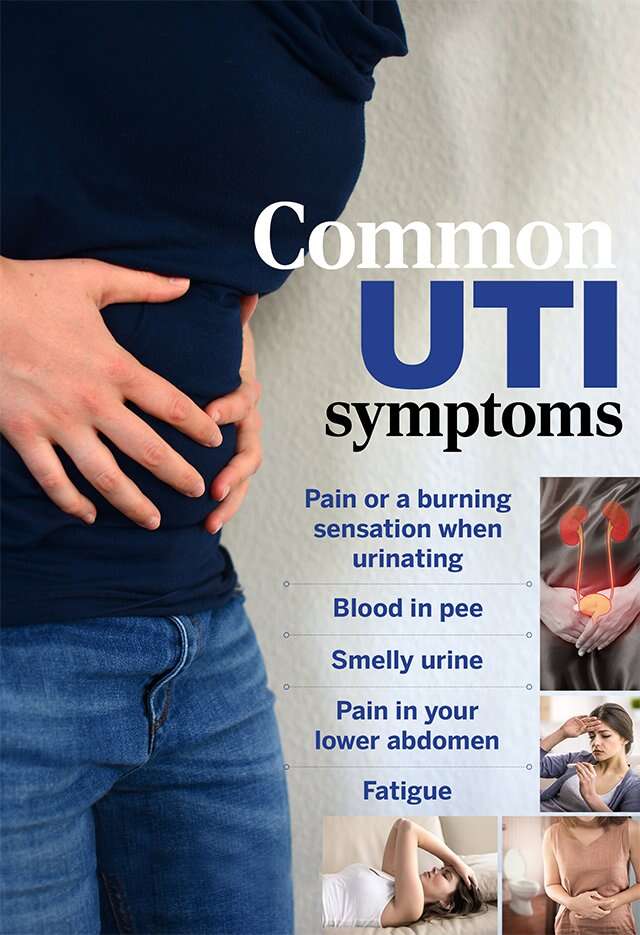 Common
UTI
symptoms

Pain or a burning sensation when urinating

Blood in pee

Smelly urine

Pain in your lower abdomen

Fatigue