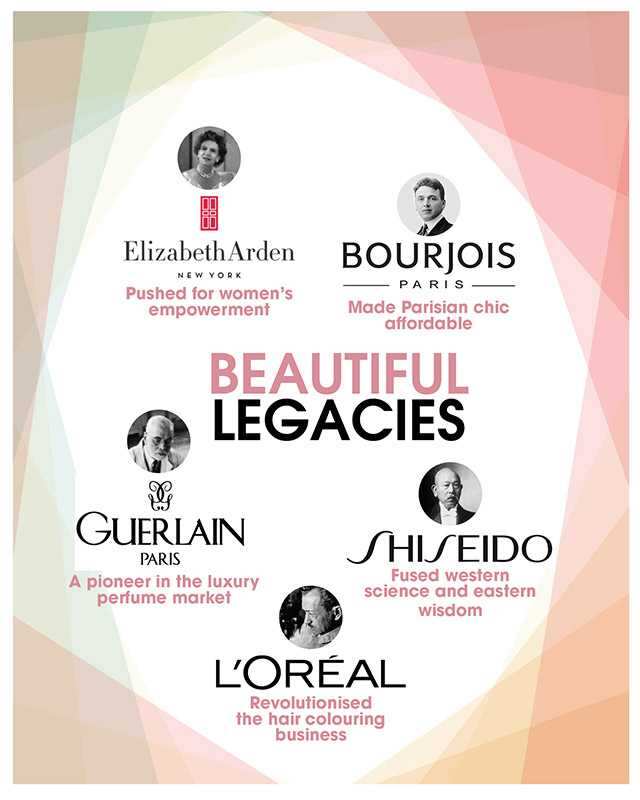 ElizabethArden
NEW YORK
Pushed for women's empowerment

BOURJOIS
PARIS
Made Parisian chic affordable

BEAUTIFUL
LEGACIES

GUERLAIN
PARIS
A pioneer in the luxury perfume market

SHISEIDO
Fused western science and eastern wisdom

L'ORÉAL
Revolutionised the hair colouring business