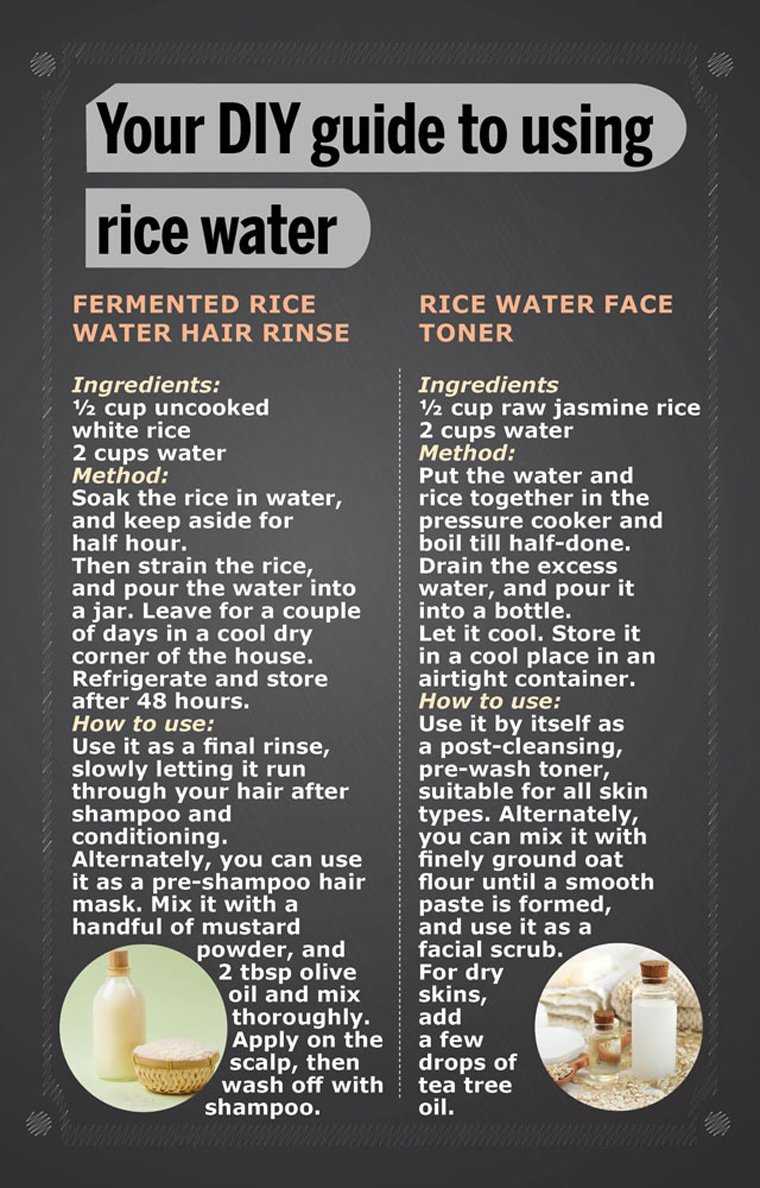 Your DIY guide to using rice water

FERMENTED RICE WATER HAIR RINSE

Ingredients:
½ cup uncooked white rice
2 cups water
Method:
Soak the rice in water, and keep aside for half hour.
Then strain the rice, and pour the water into a jar. Leave for a couple of days in a cool dry corner of the house. Refrigerate and store after 48 hours.
How to use:
Use it as a final rinse, slowly letting it run through your hair after shampoo and conditioning. Alternately, you can use it as a pre-shampoo hair mask. Mix it with a handful of mustard powder, and 2 tbsp olive oil and mix thoroughly. Apply on the scalp, then wash off with shampoo.

RICE WATER FACE TONER

Ingredients
½ cup raw jasmine rice
2 cups water
Method:
Put the water and rice together in the pressure cooker and boil till half-done. Drain the excess water, and pour it into a bottle.
Let it cool. Store it in a cool place in an airtight container.
How to use:
Use it by itself as a post-cleansing, pre-wash toner, suitable for all skin types. Alternately, you can mix it with finely ground oat flour until a smooth paste is formed, and use it as a facial scrub. For dry skins, add a few drops of tea tree oil.