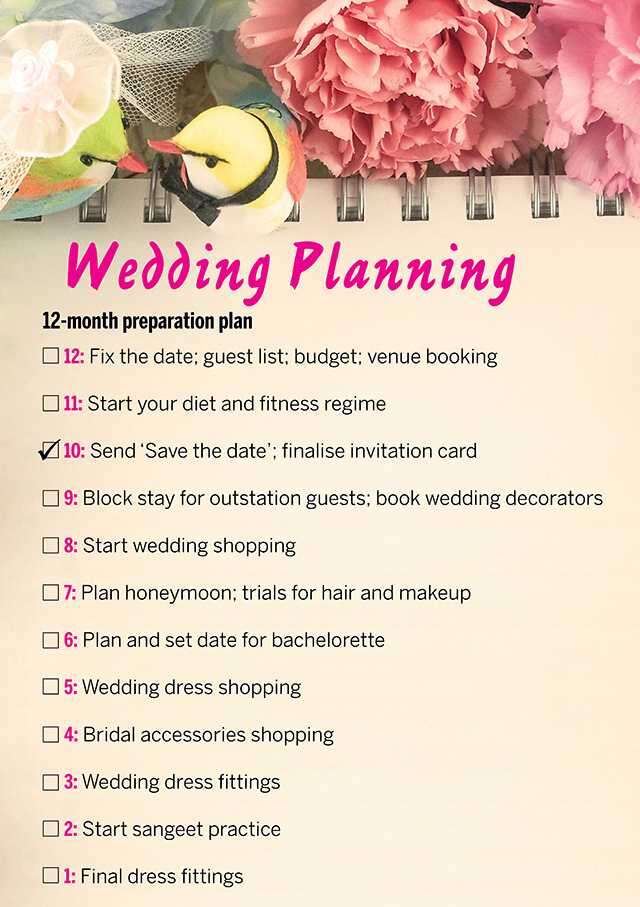 Wedding Planning

12-month preparation plan

☐ 12: Fix the date; guest list; budget; venue booking

☐ 11: Start your diet and fitness regime

☑ 10: Send 'Save the date'; finalise invitation card

☐ 9: Block stay for outstation guests; book wedding decorators

☐ 8: Start wedding shopping

☐ 7: Plan honeymoon; trials for hair and makeup

☐ 6: Plan and set date for bachelorette

☐ 5: Wedding dress shopping

☐ 4: Bridal accessories shopping

☐ 3: Wedding dress fittings

☐ 2: Start sangeet practice

☐ 1: Final dress fittings