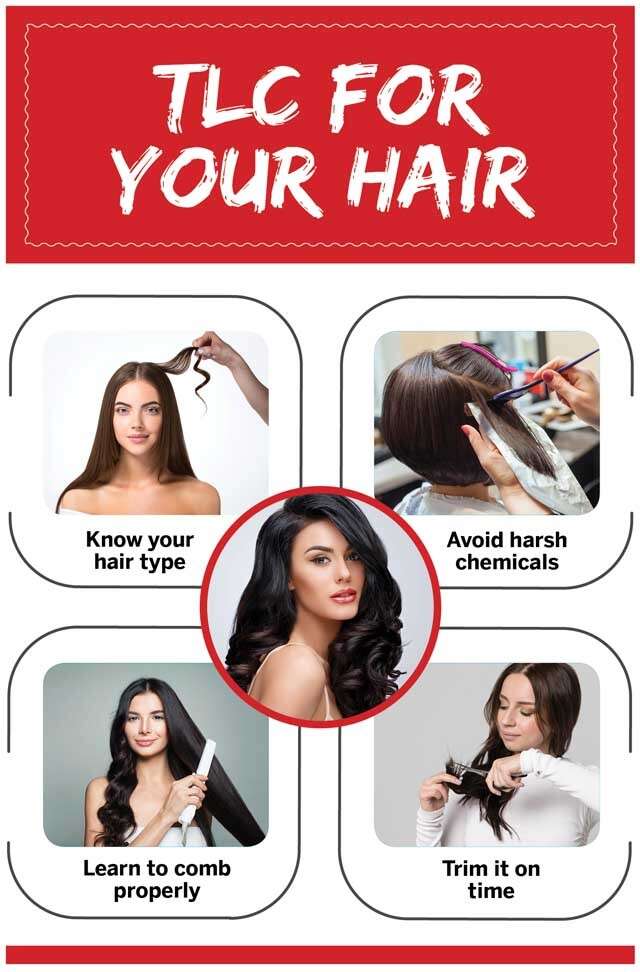 TLC FOR YOUR HAIR

Know your hair type

Avoid harsh chemicals

Learn to comb properly

Trim it on time