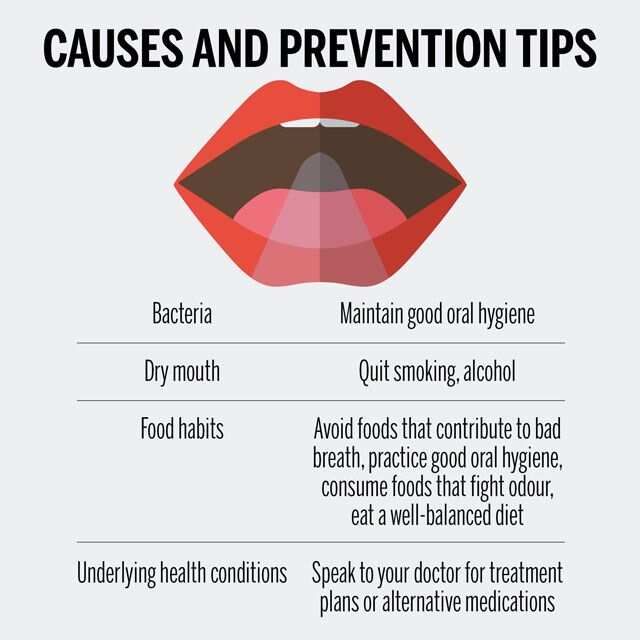 CAUSES AND PREVENTION TIPS

| | |
|---|---|
| Bacteria | Maintain good oral hygiene |
| Dry mouth | Quit smoking, alcohol |
| Food habits | Avoid foods that contribute to bad breath, practice good oral hygiene, consume foods that fight odour, eat a well-balanced diet |
| Underlying health conditions | Speak to your doctor for treatment plans or alternative medications |