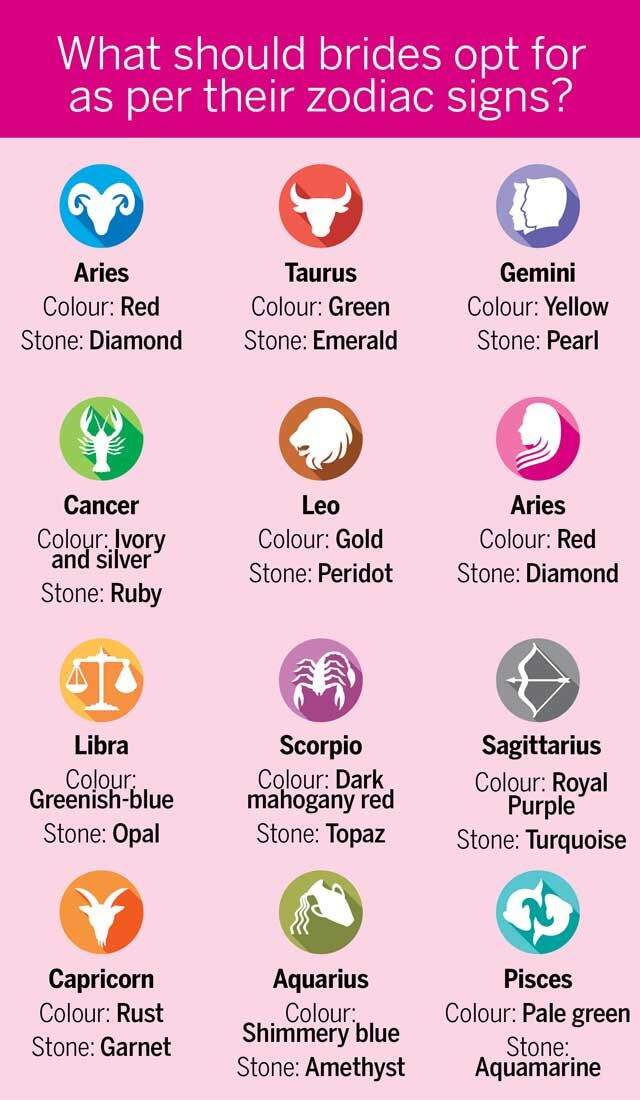 What should brides opt for as per their zodiac signs?

Aries
Colour: Red
Stone: Diamond

Taurus
Colour: Green
Stone: Emerald

Gemini
Colour: Yellow
Stone: Pearl

Cancer
Colour: Ivory and silver
Stone: Ruby

Leo
Colour: Gold
Stone: Peridot

Aries
Colour: Red
Stone: Diamond

Libra
Colour: Greenish-blue
Stone: Opal

Scorpio
Colour: Dark mahogany red
Stone: Topaz

Sagittarius
Colour: Royal Purple
Stone: Turquoise

Capricorn
Colour: Rust
Stone: Garnet

Aquarius
Colour: Shimmery blue
Stone: Amethyst

Pisces
Colour: Pale green
Stone: Aquamarine