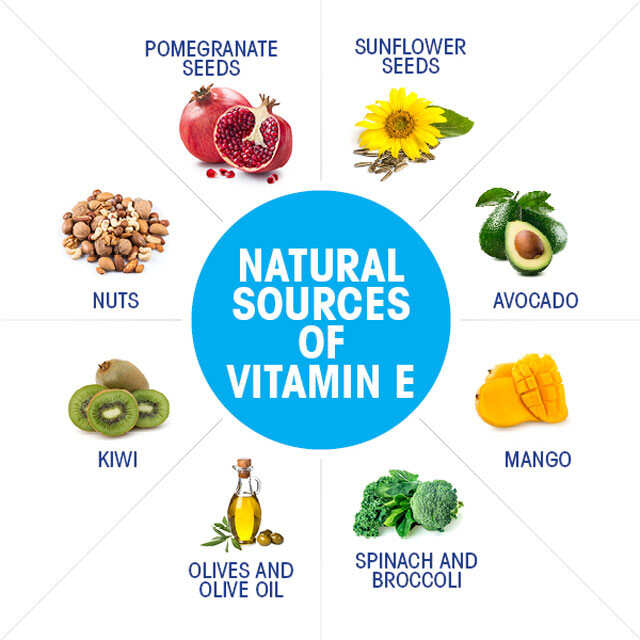 POMEGRANATE SEEDS

SUNFLOWER SEEDS

NUTS

NATURAL SOURCES OF VITAMIN E

AVOCADO

KIWI

MANGO

OLIVES AND OLIVE OIL

SPINACH AND BROCCOLI