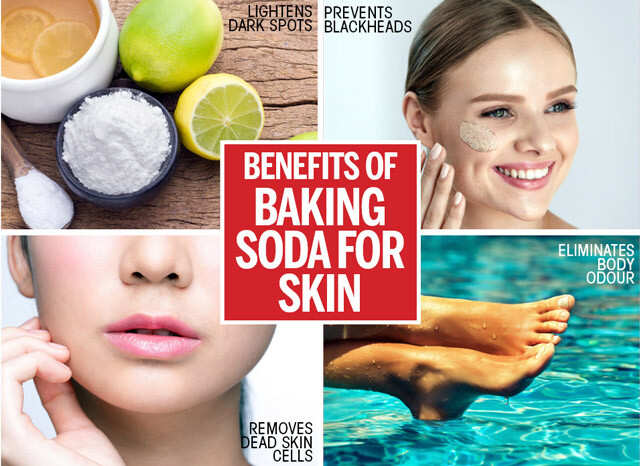 LIGHTENS DARK SPOTS

PREVENTS BLACKHEADS

BENEFITS OF BAKING SODA FOR SKIN

ELIMINATES BODY ODOUR

REMOVES DEAD SKIN CELLS