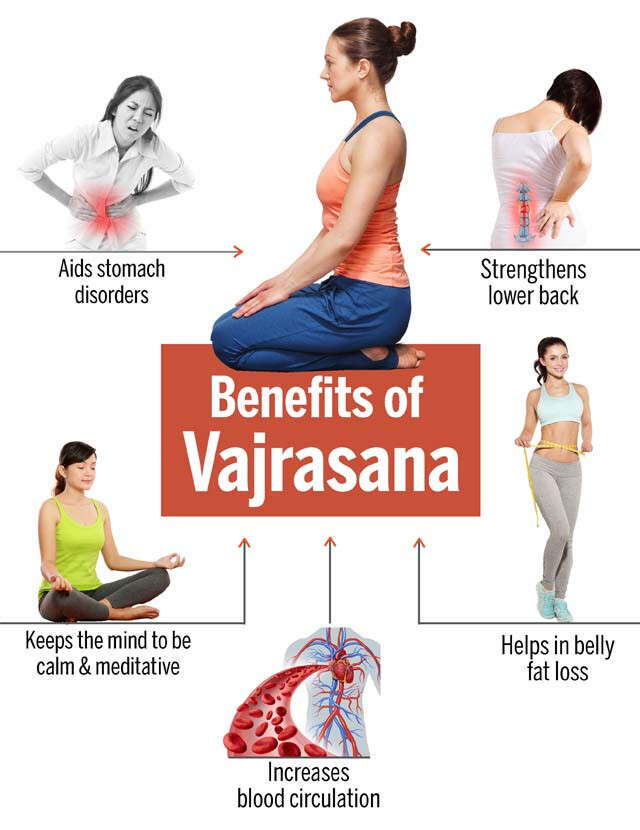 Aids stomach disorders

Strengthens lower back

Benefits of Vajrasana

Keeps the mind to be calm & meditative

Helps in belly fat loss

Increases blood circulation