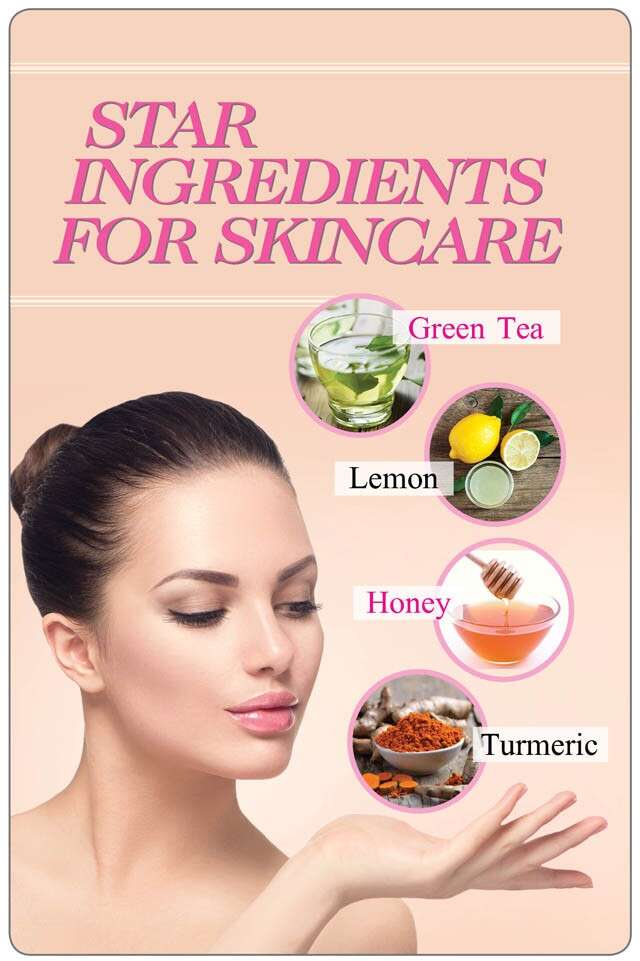 STAR INGREDIENTS FOR SKINCARE

Green Tea

Lemon

Honey

Turmeric