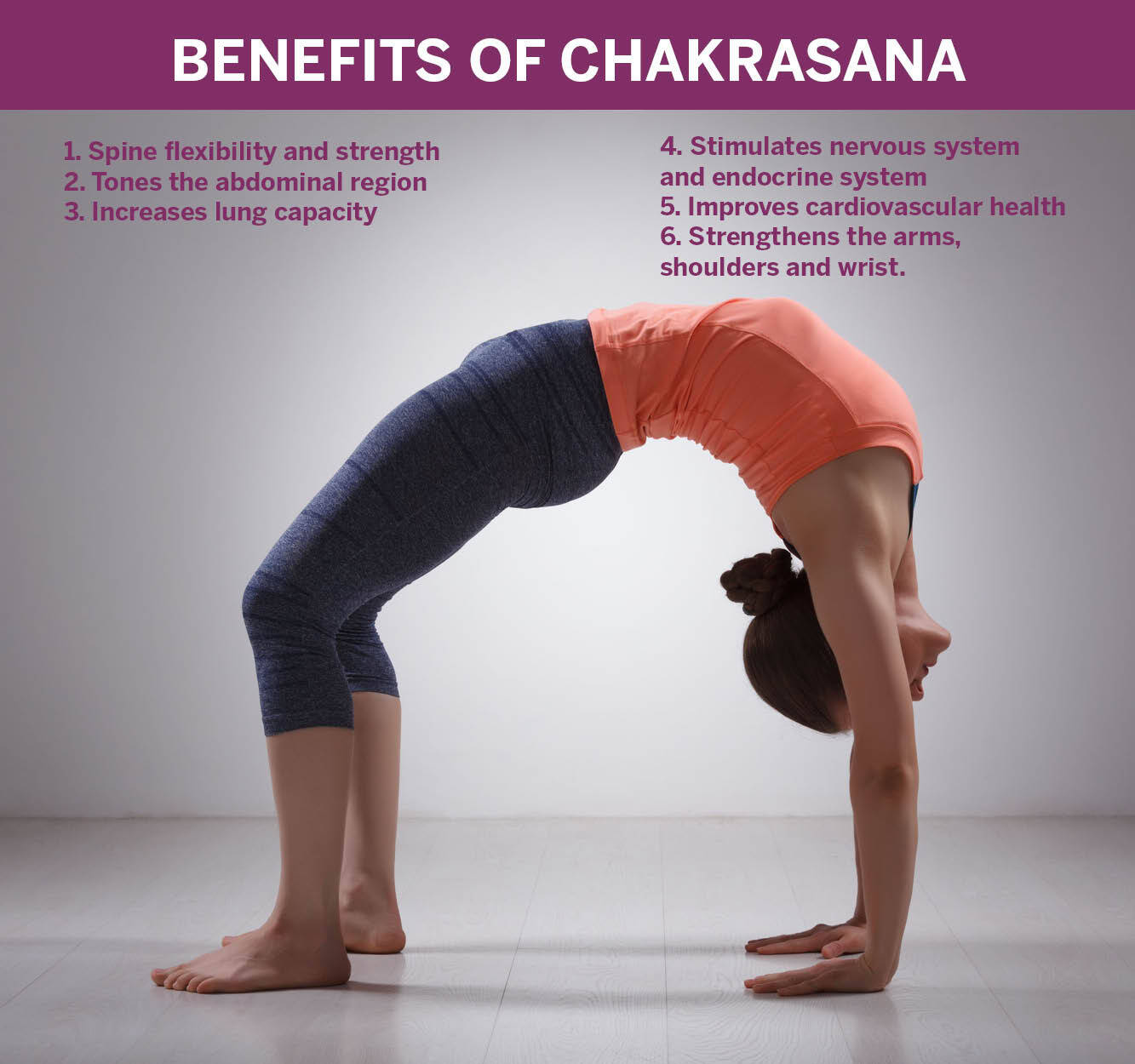 BENEFITS OF CHAKRASANA

1. Spine flexibility and strength
2. Tones the abdominal region
3. Increases lung capacity

4. Stimulates nervous system and endocrine system
5. Improves cardiovascular health
6. Strengthens the arms, shoulders and wrist.