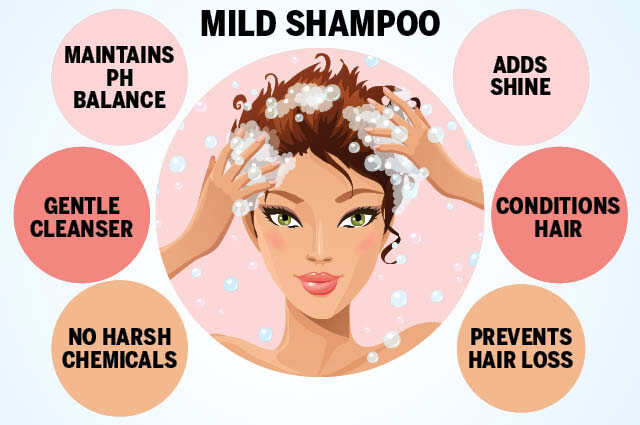 MILD SHAMPOO

MAINTAINS PH BALANCE

GENTLE CLEANSER

NO HARSH CHEMICALS

ADDS SHINE

CONDITIONS HAIR

PREVENTS HAIR LOSS