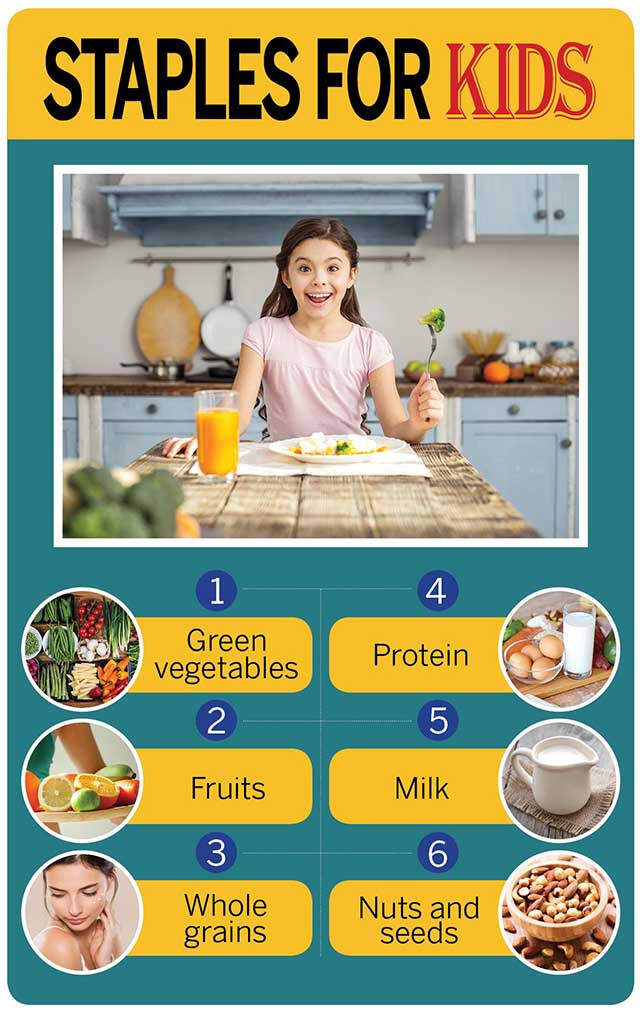 STAPLES FOR KIDS

1
Green vegetables

2
Fruits

3
Whole grains

4
Protein

5
Milk

6
Nuts and seeds