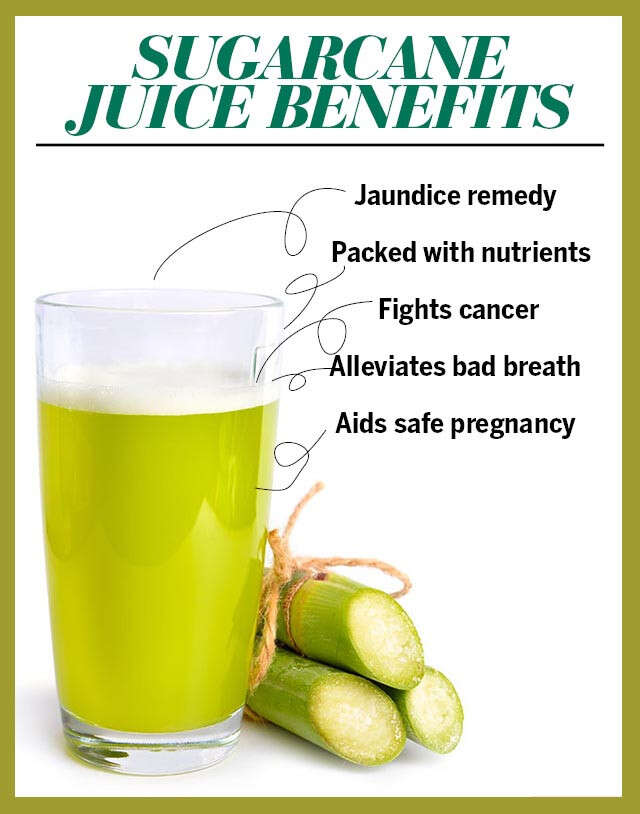 SUGARCANE
JUICE BENEFITS

Jaundice remedy

Packed with nutrients

Fights cancer

Alleviates bad breath

Aids safe pregnancy