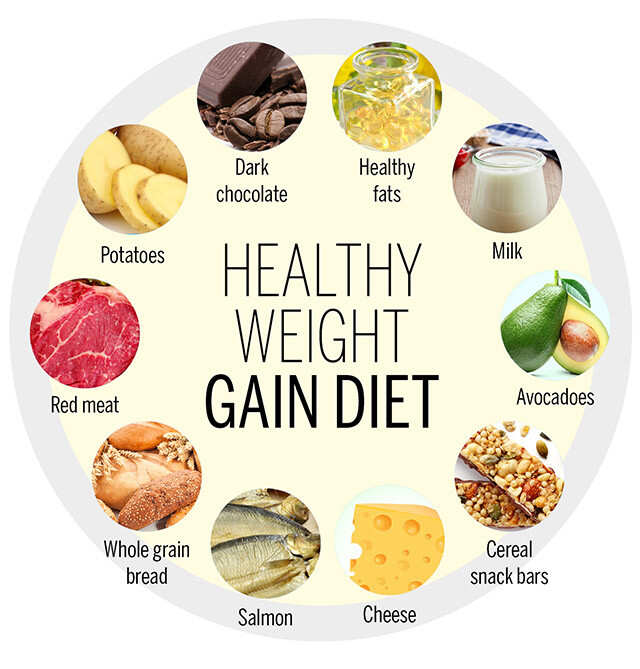 HEALTHY WEIGHT GAIN DIET

Dark chocolate

Healthy fats

Milk

Avocadoes

Cereal snack bars

Cheese

Salmon

Whole grain bread

Red meat

Potatoes