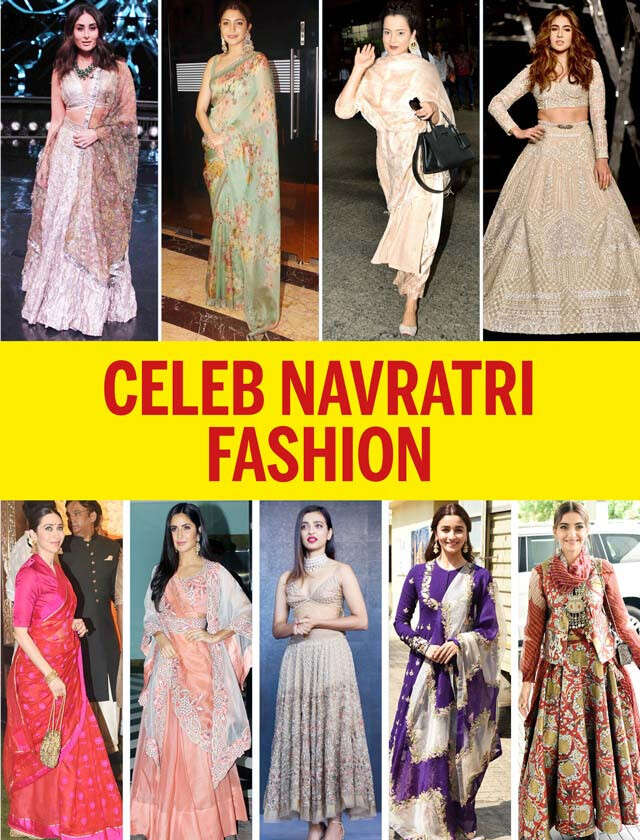 CELEB NAVRATRI FASHION