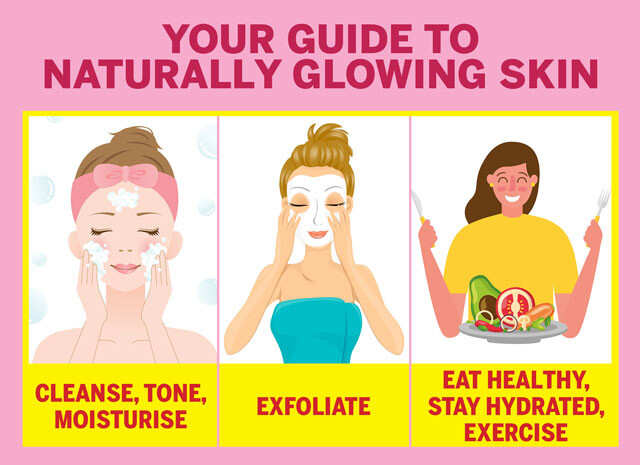 YOUR GUIDE TO NATURALLY GLOWING SKIN

CLEANSE, TONE, MOISTURISE

EXFOLIATE

EAT HEALTHY, STAY HYDRATED, EXERCISE