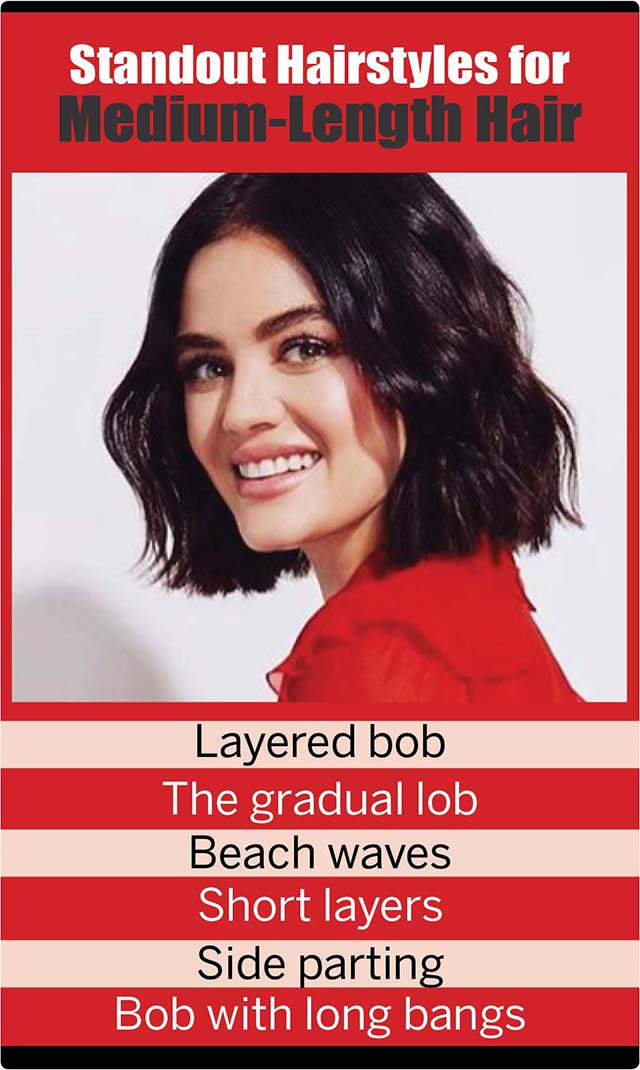 Standout Hairstyles for
Medium-Length Hair

Layered bob
The gradual lob
Beach waves
Short layers
Side parting
Bob with long bangs