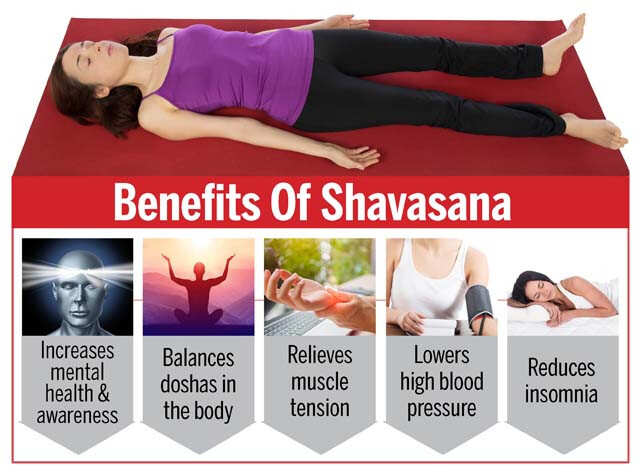 Benefits Of Shavasana

Increases mental health & awareness

Balances doshas in the body

Relieves muscle tension

Lowers high blood pressure

Reduces insomnia