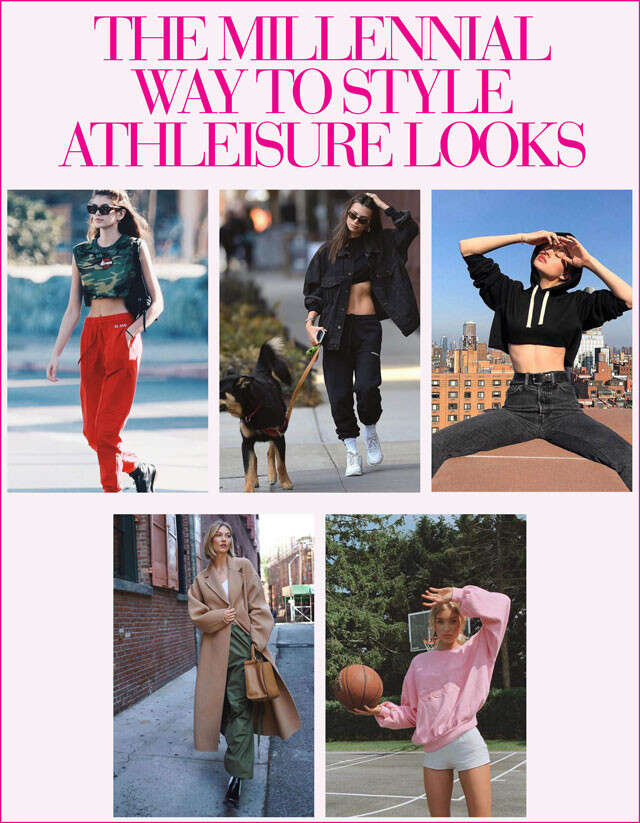 THE MILLENNIAL WAY TO STYLE ATHLEISURE LOOKS