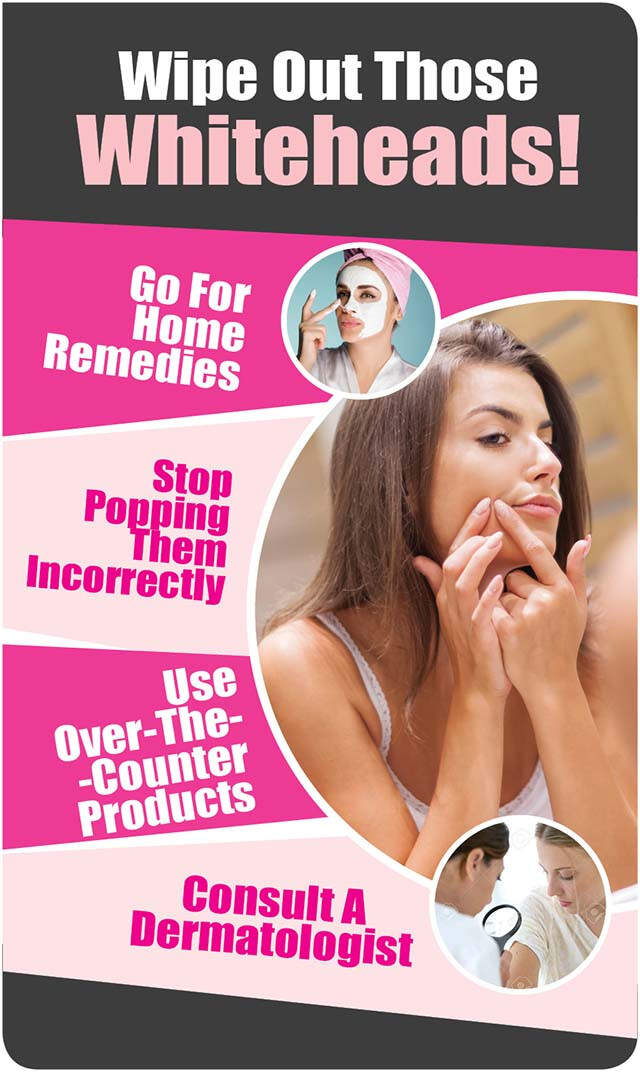 Wipe Out Those Whiteheads!

Go For Home Remedies

Stop Popping Them Incorrectly

Use Over-The--Counter Products

Consult A Dermatologist