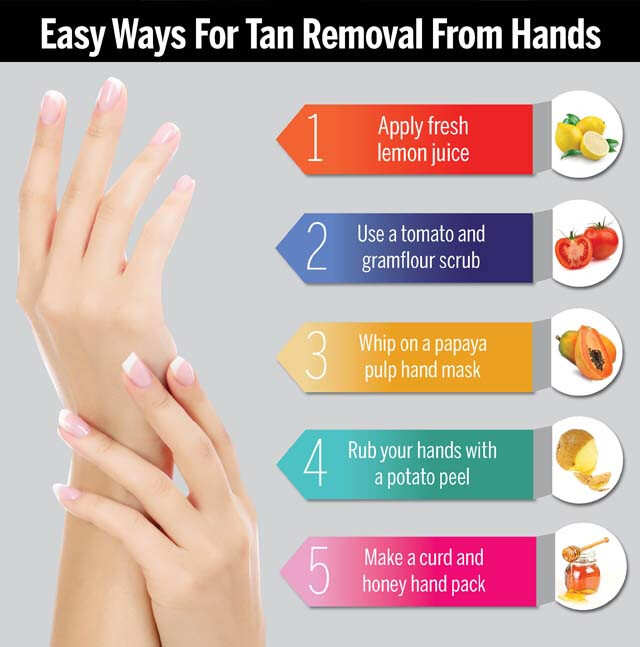 Easy Ways For Tan Removal From Hands

1 Apply fresh lemon juice

2 Use a tomato and gramflour scrub

3 Whip on a papaya pulp hand mask

4 Rub your hands with a potato peel

5 Make a curd and honey hand pack