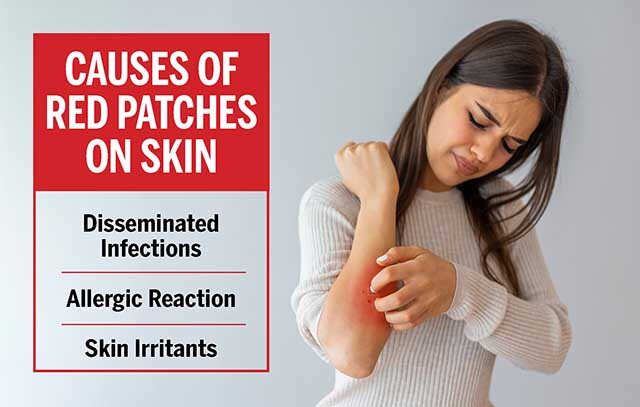 CAUSES OF RED PATCHES ON SKIN

Disseminated Infections

Allergic Reaction

Skin Irritants