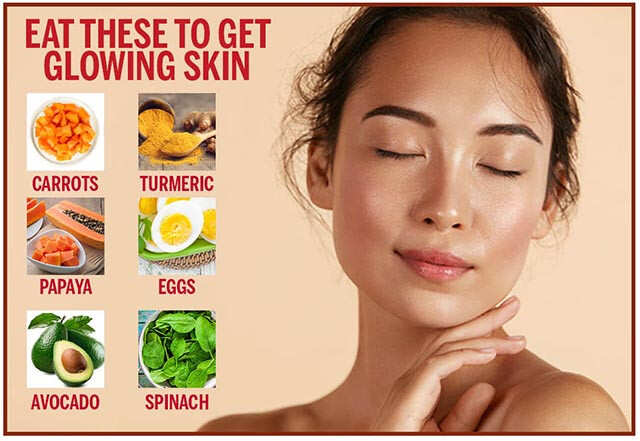 EAT THESE TO GET GLOWING SKIN

CARROTS

TURMERIC

PAPAYA

EGGS

AVOCADO

SPINACH