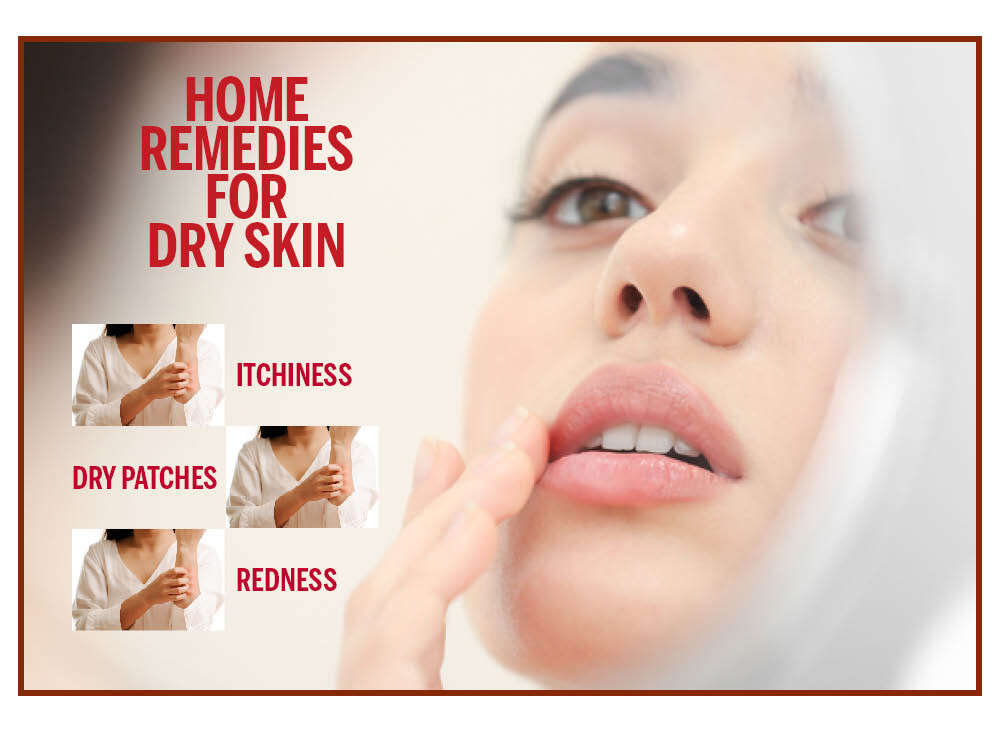 HOME REMEDIES FOR DRY SKIN

ITCHINESS

DRY PATCHES

REDNESS