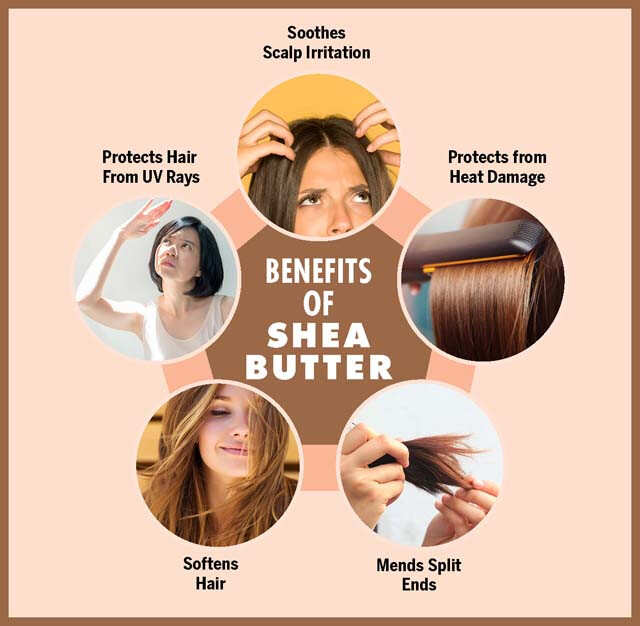 Soothes Scalp Irritation

Protects Hair From UV Rays

Protects from Heat Damage

BENEFITS OF SHEA BUTTER

Softens Hair

Mends Split Ends