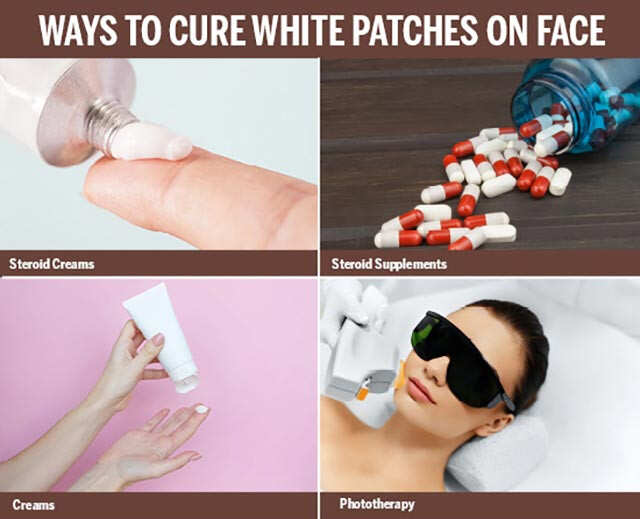 WAYS TO CURE WHITE PATCHES ON FACE

Steroid Creams

Steroid Supplements

Creams

Phototherapy