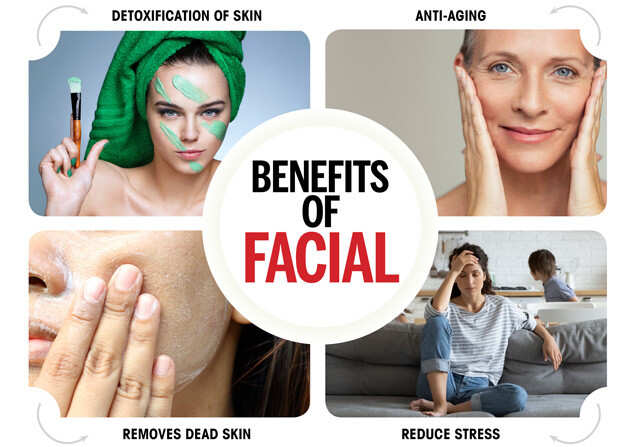 DETOXIFICATION OF SKIN

ANTI-AGING

BENEFITS OF FACIAL

REMOVES DEAD SKIN

REDUCE STRESS