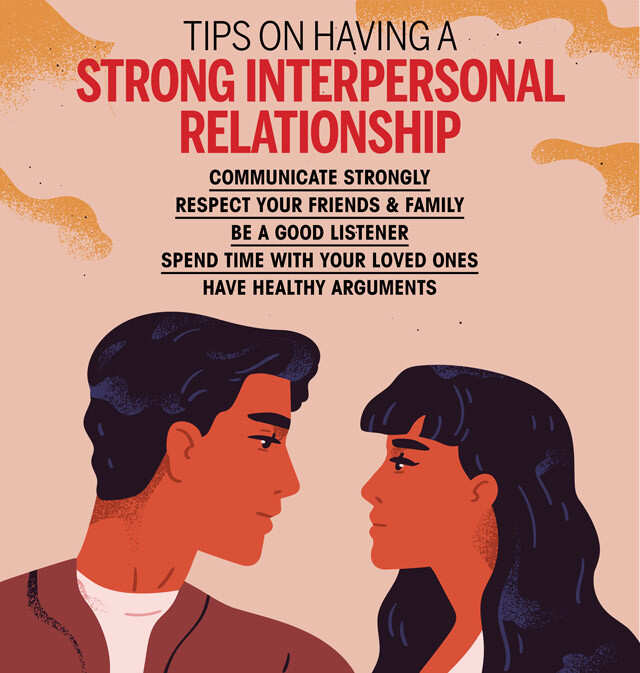 TIPS ON HAVING A
STRONG INTERPERSONAL RELATIONSHIP

COMMUNICATE STRONGLY
RESPECT YOUR FRIENDS & FAMILY
BE A GOOD LISTENER
SPEND TIME WITH YOUR LOVED ONES
HAVE HEALTHY ARGUMENTS