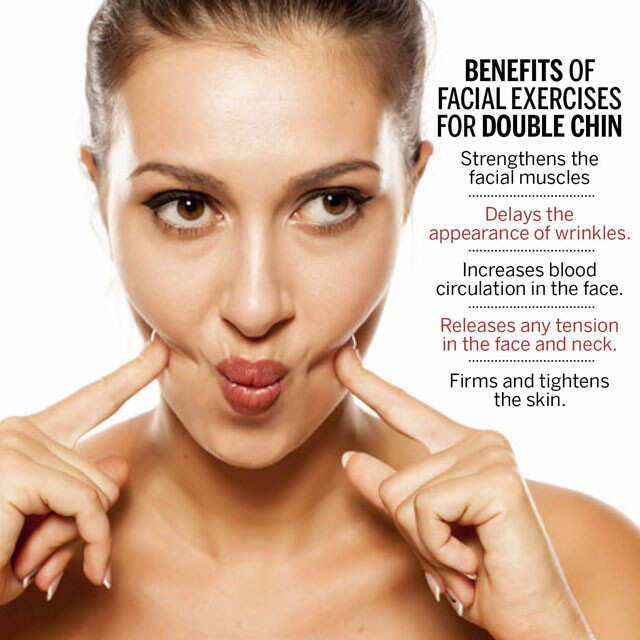 BENEFITS OF FACIAL EXERCISES FOR DOUBLE CHIN

Strengthens the facial muscles

Delays the appearance of wrinkles.

Increases blood circulation in the face.

Releases any tension in the face and neck.

Firms and tightens the skin.