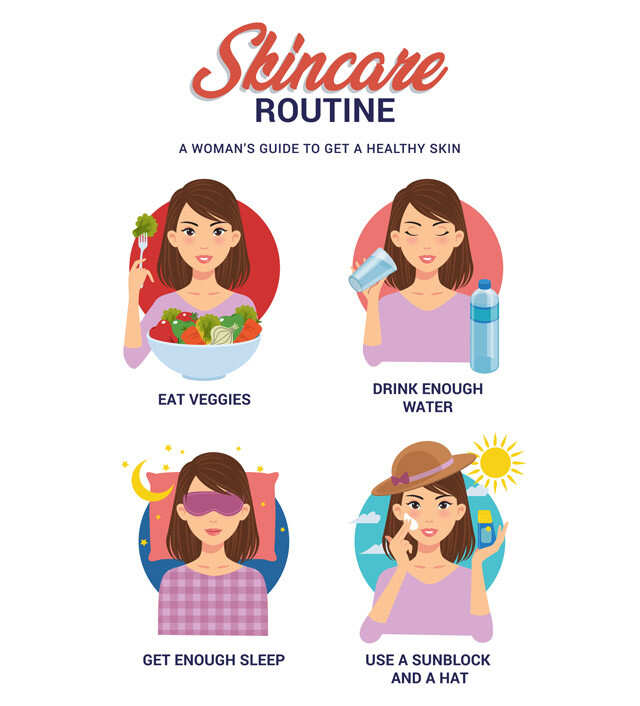 Skincare
ROUTINE

A WOMAN'S GUIDE TO GET A HEALTHY SKIN

EAT VEGGIES

DRINK ENOUGH WATER

GET ENOUGH SLEEP

USE A SUNBLOCK AND A HAT