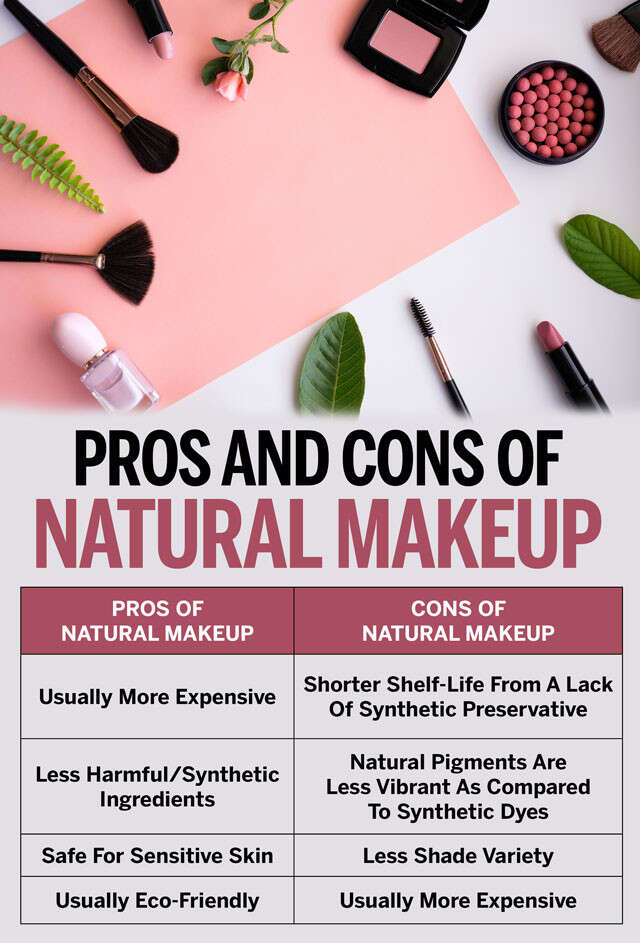 PROS AND CONS OF
NATURAL MAKEUP

| PROS OF NATURAL MAKEUP | CONS OF NATURAL MAKEUP |
|---|---|
| Usually More Expensive | Shorter Shelf-Life From A Lack Of Synthetic Preservative |
| Less Harmful/Synthetic Ingredients | Natural Pigments Are Less Vibrant As Compared To Synthetic Dyes |
| Safe For Sensitive Skin | Less Shade Variety |
| Usually Eco-Friendly | Usually More Expensive |