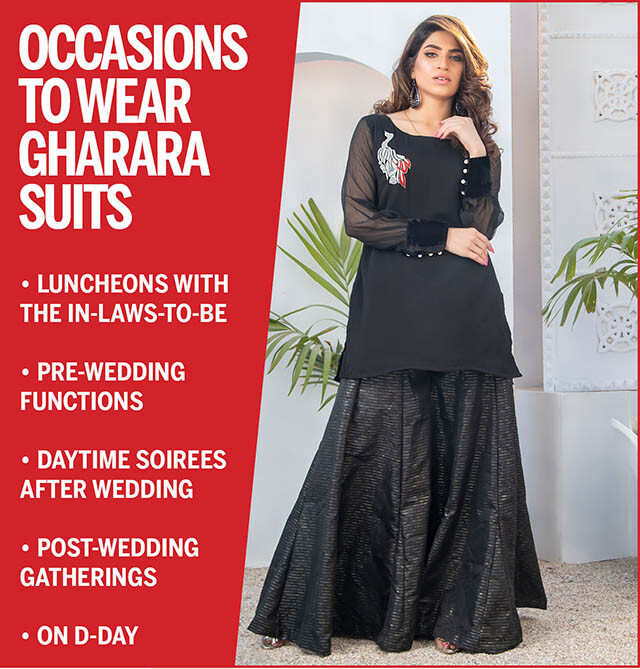 OCCASIONS TO WEAR GHARARA SUITS

• LUNCHEONS WITH THE IN-LAWS-TO-BE

• PRE-WEDDING FUNCTIONS

• DAYTIME SOIREES AFTER WEDDING

• POST-WEDDING GATHERINGS

• ON D-DAY