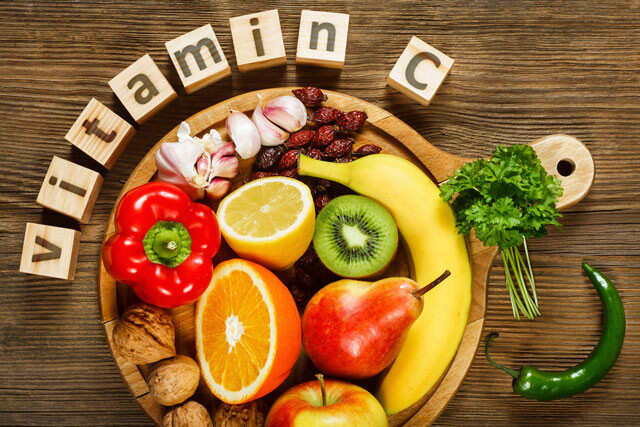 vitamin c