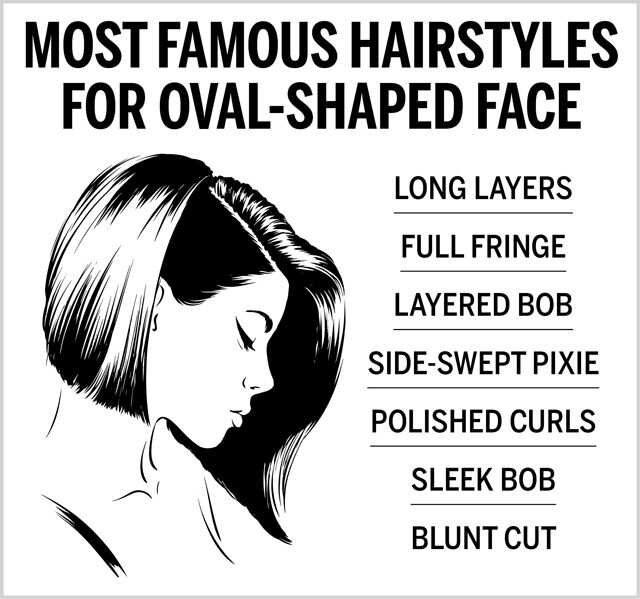 MOST FAMOUS HAIRSTYLES FOR OVAL-SHAPED FACE

LONG LAYERS

FULL FRINGE

LAYERED BOB

SIDE-SWEPT PIXIE

POLISHED CURLS

SLEEK BOB

BLUNT CUT