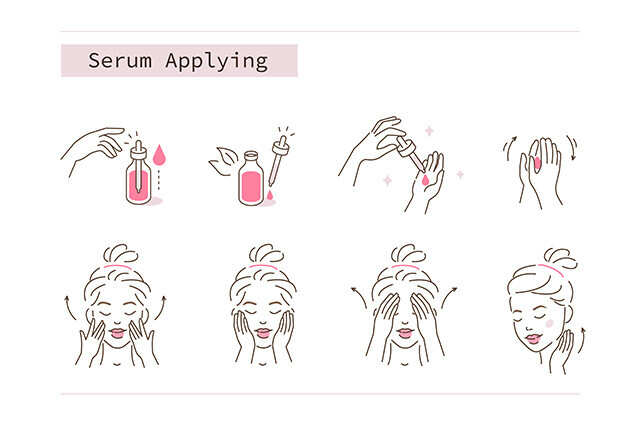 Serum Applying