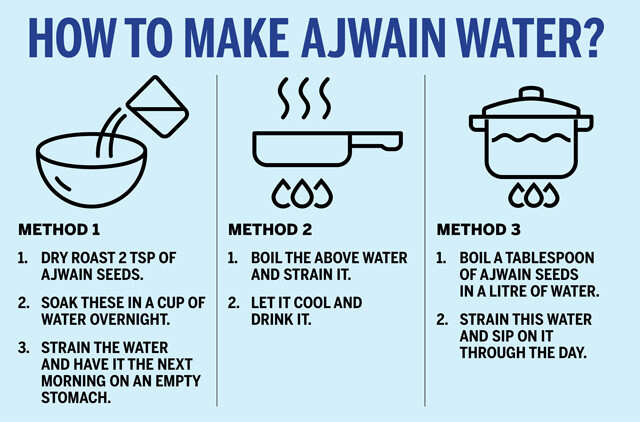 HOW TO MAKE AJWAIN WATER?

METHOD 1

1. DRY ROAST 2 TSP OF AJWAIN SEEDS.

2. SOAK THESE IN A CUP OF WATER OVERNIGHT.

3. STRAIN THE WATER AND HAVE IT THE NEXT MORNING ON AN EMPTY STOMACH.

METHOD 2

1. BOIL THE ABOVE WATER AND STRAIN IT.

2. LET IT COOL AND DRINK IT.

METHOD 3

1. BOIL A TABLESPOON OF AJWAIN SEEDS IN A LITRE OF WATER.

2. STRAIN THIS WATER AND SIP ON IT THROUGH THE DAY.