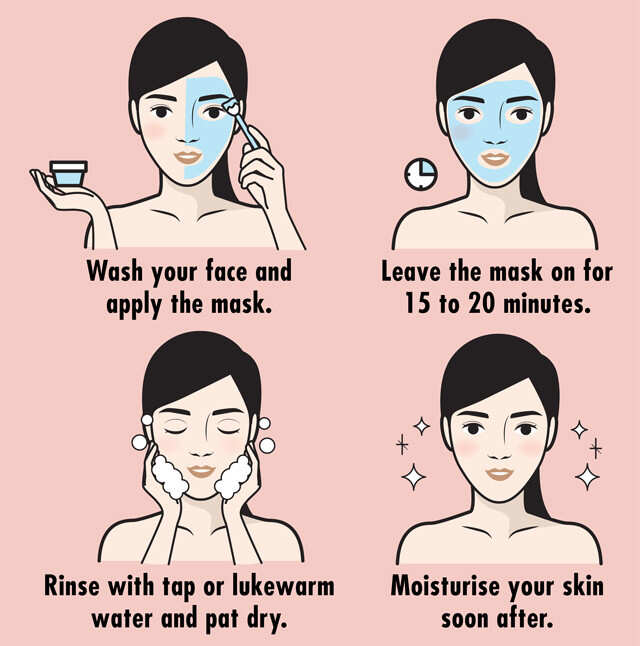 Wash your face and apply the mask.

Leave the mask on for 15 to 20 minutes.

Rinse with tap or lukewarm water and pat dry.

Moisturise your skin soon after.