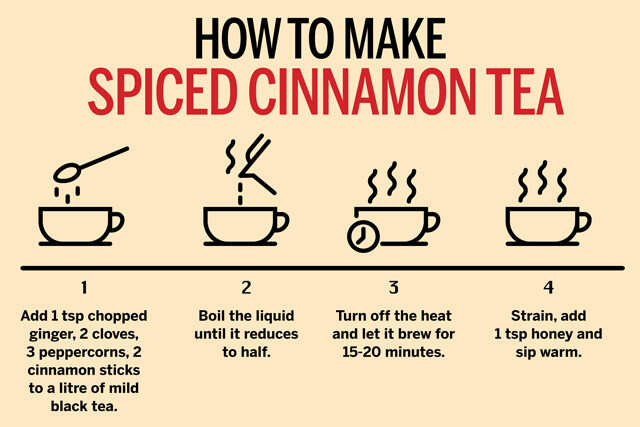 HOW TO MAKE
SPICED CINNAMON TEA

1
Add 1 tsp chopped ginger, 2 cloves, 3 peppercorns, 2 cinnamon sticks to a litre of mild black tea.

2
Boil the liquid until it reduces to half.

3
Turn off the heat and let it brew for 15-20 minutes.

4
Strain, add 1 tsp honey and sip warm.