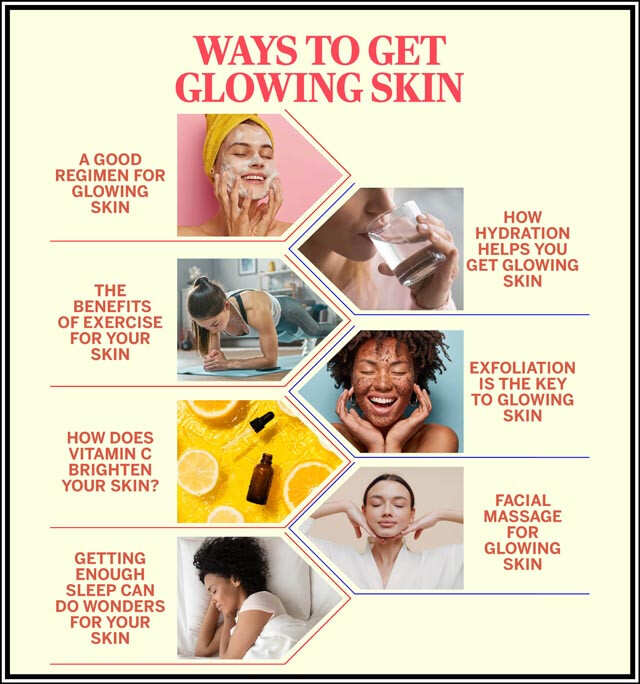 WAYS TO GET GLOWING SKIN

A GOOD REGIMEN FOR GLOWING SKIN

HOW HYDRATION HELPS YOU GET GLOWING SKIN

THE BENEFITS OF EXERCISE FOR YOUR SKIN

EXFOLIATION IS THE KEY TO GLOWING SKIN

HOW DOES VITAMIN C BRIGHTEN YOUR SKIN?

FACIAL MASSAGE FOR GLOWING SKIN

GETTING ENOUGH SLEEP CAN DO WONDERS FOR YOUR SKIN