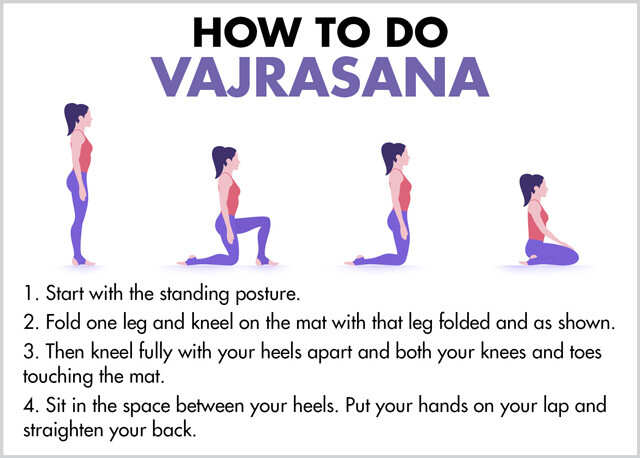 HOW TO DO
VAJRASANA

1. Start with the standing posture.
2. Fold one leg and kneel on the mat with that leg folded and as shown.
3. Then kneel fully with your heels apart and both your knees and toes touching the mat.
4. Sit in the space between your heels. Put your hands on your lap and straighten your back.