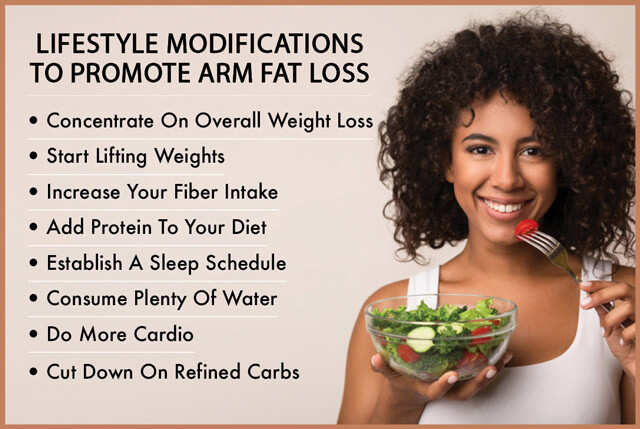 LIFESTYLE MODIFICATIONS TO PROMOTE ARM FAT LOSS

• Concentrate On Overall Weight Loss
• Start Lifting Weights
• Increase Your Fiber Intake
• Add Protein To Your Diet
• Establish A Sleep Schedule
• Consume Plenty Of Water
• Do More Cardio
• Cut Down On Refined Carbs