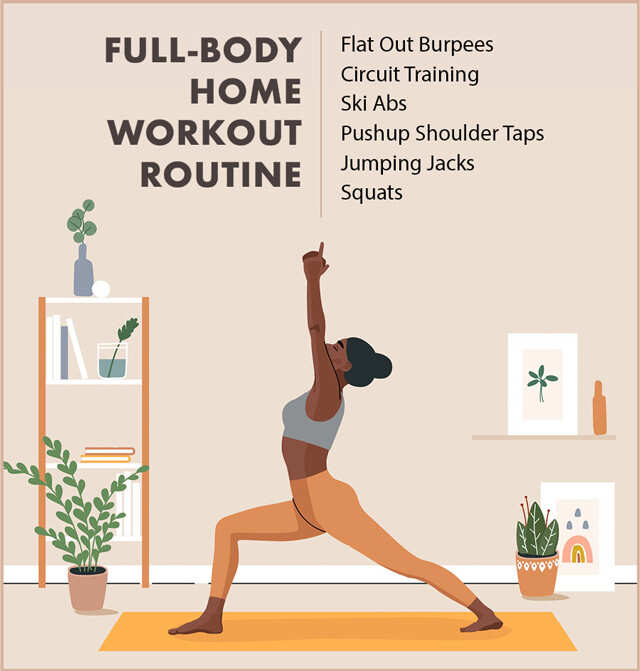 FULL-BODY HOME WORKOUT ROUTINE

Flat Out Burpees
Circuit Training
Ski Abs
Pushup Shoulder Taps
Jumping Jacks
Squats